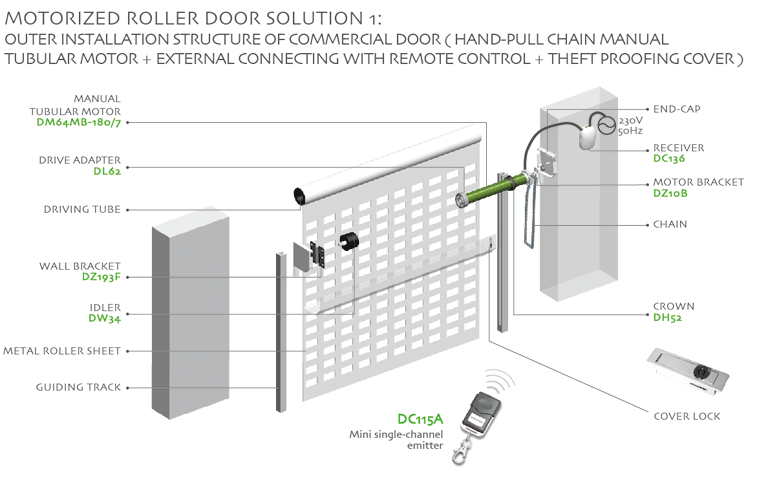 MOTORIZED ROLLER DOOR SOLUTION 1:
OUTER INSTALLATION STRUCTURE OF COMMERCIAL DOOR ( HAND-PULL CHAIN MANUAL TUBULAR MOTOR + EXTERNAL CONNECTING WITH REMOTE CONTROL + THEFT PROOFING COVER )

MANUAL TUBULAR MOTOR
DM64MB-180/7

DRIVE ADAPTER
DL62

DRIVING TUBE

WALL BRACKET
DZ193F

IDLER
DW34

METAL ROLLER SHEET

GUIDING TRACK

END-CAP

230V
50Hz

RECEIVER
DC136

MOTOR BRACKET
DZ10B

CHAIN

CROWN
DH52

COVER LOCK

DC115A
Mini single-channel emitter