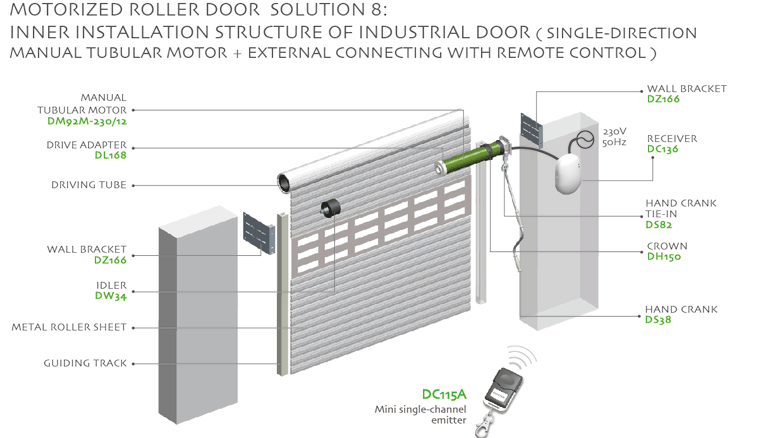 MOTORIZED ROLLER DOOR SOLUTION 8:
INNER INSTALLATION STRUCTURE OF INDUSTRIAL DOOR ( SINGLE-DIRECTION MANUAL TUBULAR MOTOR + EXTERNAL CONNECTING WITH REMOTE CONTROL )

MANUAL TUBULAR MOTOR
DM92M-230/12

DRIVE ADAPTER
DL168

DRIVING TUBE

WALL BRACKET
DZ166

IDLER
DW34

METAL ROLLER SHEET

GUIDING TRACK

WALL BRACKET
DZ166

230V
50Hz

RECEIVER
DC136

HAND CRANK TIE-IN
DS82

CROWN
DH150

HAND CRANK
DS38

DC115A
Mini single-channel emitter